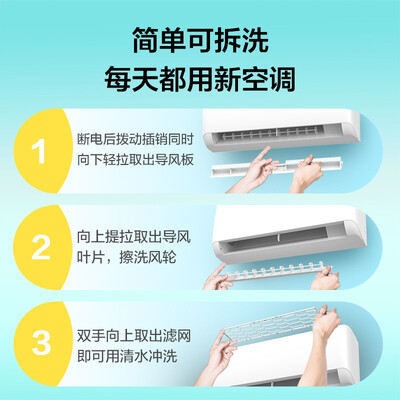 简单可拆洗
每天都用新空调

1
断电后拨动插销同时向下轻拉取出导风板

2
向上提拉取出导风叶片，擦洗风轮

3
双手向上取出滤网即可用清水冲洗