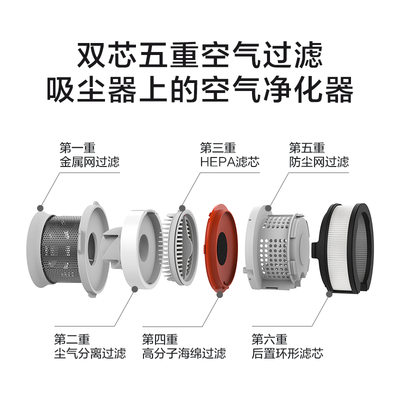 双芯五重空气过滤
吸尘器上的空气净化器

第一重
金属网过滤

第三重
HEPA滤芯

第五重
防尘网过滤

第二重
尘气分离过滤

第四重
高分子海绵过滤

第六重
后置环形滤芯