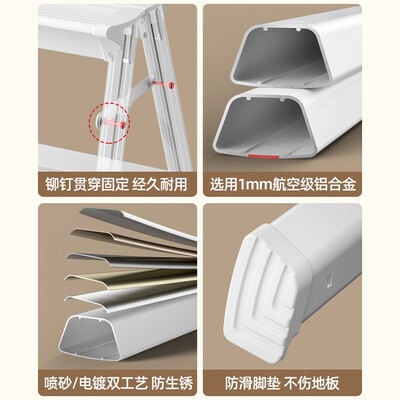 铆钉贯穿固定 经久耐用

选用1mm航空级铝合金

喷砂/电镀双工艺 防生锈

防滑脚垫 不伤地板