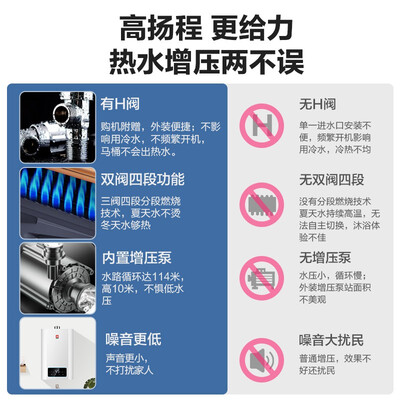 高扬程 更给力
热水增压两不误

有H阀

购机附赠，外装便捷；不影响用冷水，不频繁开机，马桶不会出热水。

双阀四段功能

三阀四段分段燃烧技术，夏天水不烫冬天水够热

内置增压泵

水路循环达114米，高10米，不惧低水压

噪音更低

声音更小，不打扰家人

无H阀

单一进水口安装不便，频繁开机影响用冷水，冷热不均

无双阀四段

没有分段燃烧技术夏天水持续高温，无法自主切换，沐浴体验不佳

无增压泵

水压小，循环慢；外装增压泵站面积不美观

噪音大扰民

普通增压，效果不好还扰民