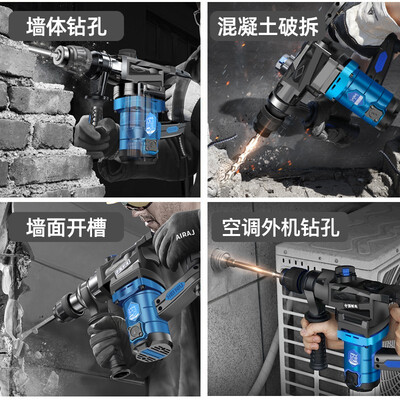 墙体钻孔

混凝土破拆

墙面开槽

AIRAJ

空调外机钻孔