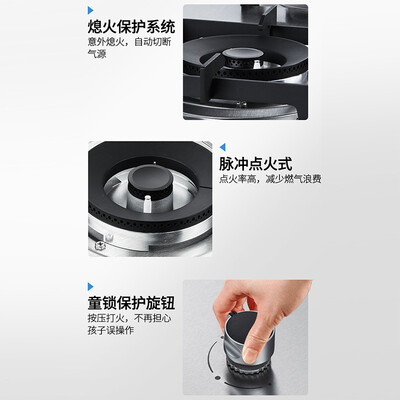 熄火保护系统
意外熄火，自动切断气源

脉冲点火式
点火率高，减少燃气浪费

童锁保护旋钮
按压打火，不再担心孩子误操作