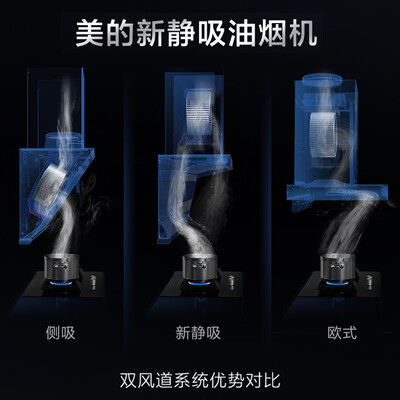 美的新静吸油烟机

侧吸

新静吸

欧式

双风道系统优势对比