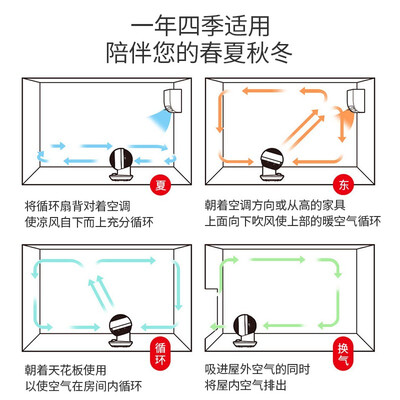 一年四季适用
陪伴您的春夏秋冬

夏

将循环扇背对着空调
使凉风自下而上充分循环

东

朝着空调方向或从高的家具
上面向下吹风使上部的暖空气循环

循环

朝着天花板使用
以使空气在房间内循环

换气

吸进屋外空气的同时
将屋内空气排出