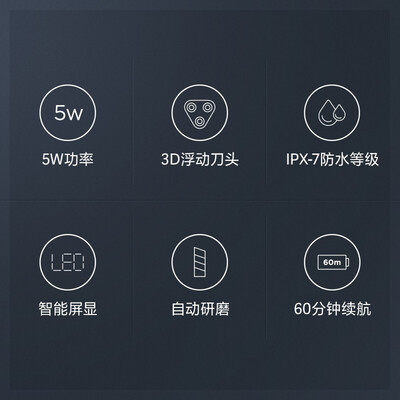 5w

5W功率

3D浮动刀头

IPX-7防水等级

LED

智能屏显

自动研磨

60m

60分钟续航