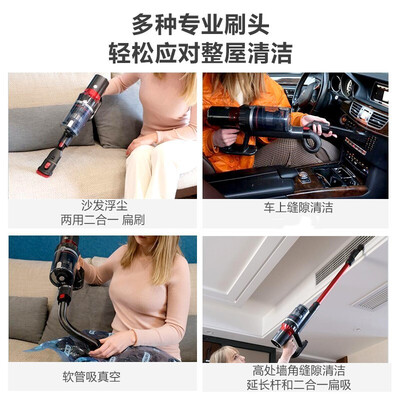 多种专业刷头
轻松应对整屋清洁

沙发浮尘
两用二合一 扁刷

车上缝隙清洁

软管吸真空

高处墙角缝隙清洁
延长杆和二合一扁吸