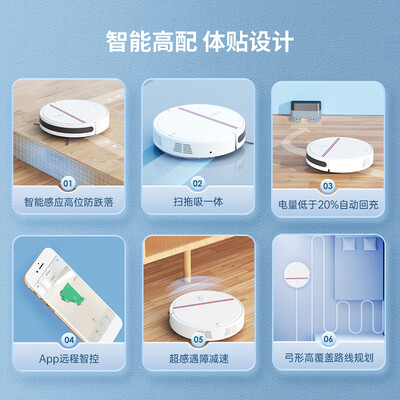 智能高配 体贴设计

01
智能感应高位防跌落

02
扫拖吸一体

03
电量低于20%自动回充

04
App远程智控

05
超感遇障减速

06
弓形高覆盖路线规划