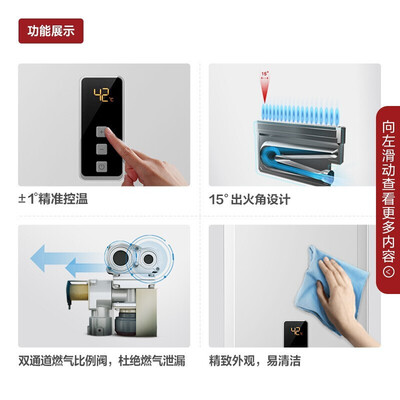 功能展示

42℃

±1°精准控温

15°

15° 出火角设计

双通道燃气比例阀，杜绝燃气泄漏

42℃

精致外观，易清洁

向左滑动查看更多内容