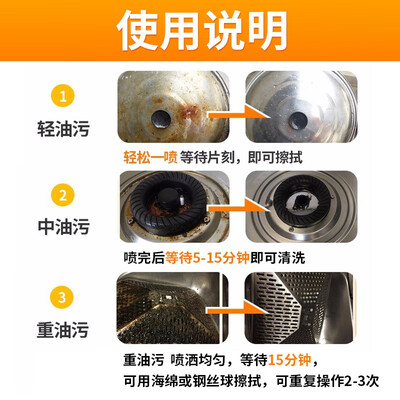 使用说明

1
轻油污

轻松一喷 等待片刻，即可擦拭

2
中油污

喷完后等待5-15分钟即可清洗

3
重油污

重油污 喷洒均匀，等待15分钟，
可用海绵或钢丝球擦拭，可重复操作2-3次