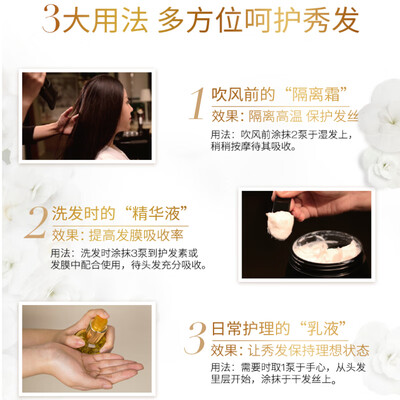 3大用法 多方位呵护秀发

1 吹风前的“隔离霜”
效果：隔离高温 保护发丝
用法：吹风前涂抹2泵于湿发上，稍稍按摩待其吸收。

2 洗发时的“精华液”
效果：提高发膜吸收率
用法：洗发时涂抹3泵到护发素或发膜中配合使用，待头发充分吸收。

3 日常护理的“乳液”
效果：让秀发保持理想状态
用法：需要时取1泵于手心，从头发里层开始，涂抹于干发丝上。