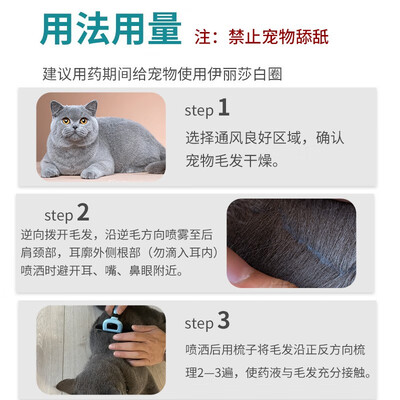 用法用量 注：禁止宠物舔舐

建议用药期间给宠物使用伊丽莎白圈

step 1
选择通风良好区域，确认宠物毛发干燥。

step 2
逆向拨开毛发，沿逆毛方向喷雾至后肩颈部，耳廓外侧根部（勿滴入耳内）喷洒时避开耳、嘴、鼻眼附近。

step 3
喷洒后用梳子将毛发沿正反方向梳理2—3遍，使药液与毛发充分接触。