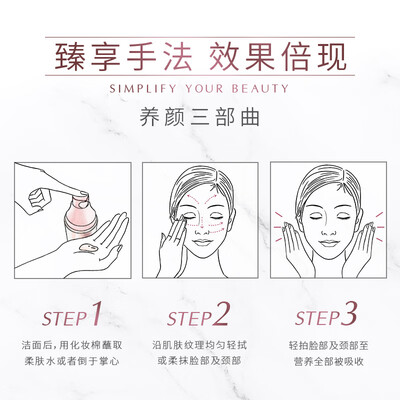 臻享手法 效果倍现

SIMPLIFY YOUR BEAUTY

养颜三部曲

STEP1

洁面后，用化妆棉蘸取柔肤水或者倒于掌心

STEP2

沿肌肤纹理均匀轻拭或柔抹脸部及颈部

STEP3

轻拍脸部及颈部至营养全部被吸收