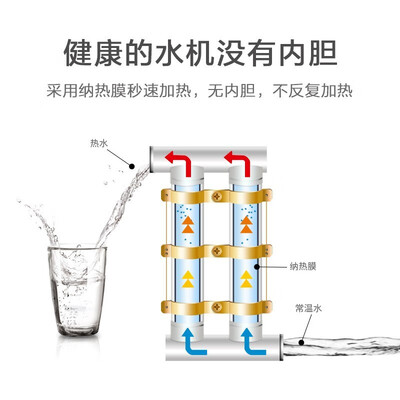 健康的水机没有内胆

采用纳热膜秒速加热，无内胆，不反复加热

热水

纳热膜

常温水