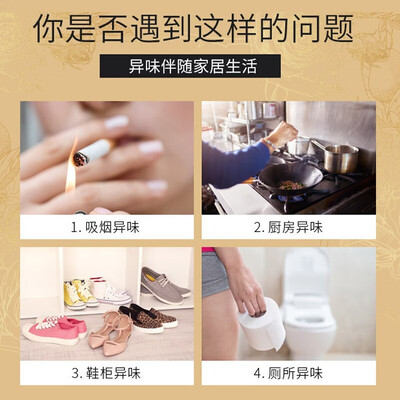 你是否遇到这样的问题

异味伴随家居生活

1. 吸烟异味

2. 厨房异味

3. 鞋柜异味

4. 厕所异味