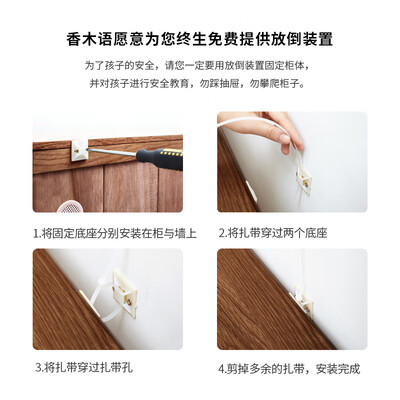 香木语愿意为您终生免费提供放倒装置

为了孩子的安全，请您一定要用放倒装置固定柜体，
并对孩子进行安全教育，勿踩抽屉，勿攀爬柜子。

1.将固定底座分别安装在柜与墙上

2.将扎带穿过两个底座

3.将扎带穿过扎带孔

4.剪掉多余的扎带，安装完成