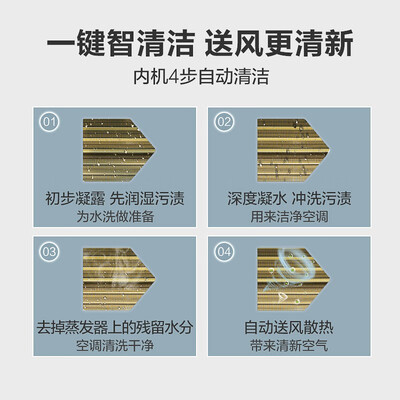 一键智清洁 送风更清新
内机4步自动清洁

01
初步凝露 先润湿污渍
为水洗做准备

02
深度凝水 冲洗污渍
用来洁净空调

03
去掉蒸发器上的残留水分
空调清洗干净

04
自动送风散热
带来清新空气