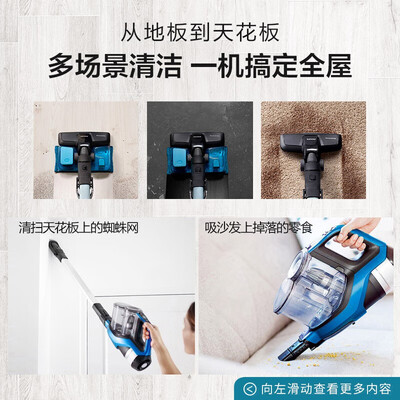 从地板到天花板

多场景清洁 一机搞定全屋

清扫天花板上的蜘蛛网

吸沙发上掉落的零食

向左滑动查看更多内容