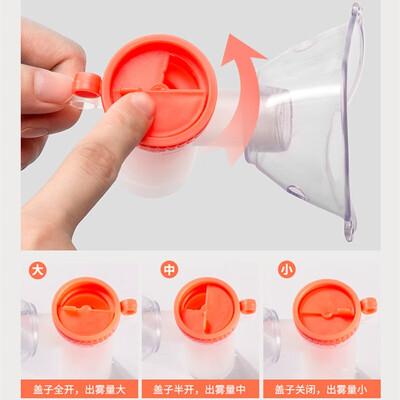 大

中

小

盖子全开，出雾量大

盖子半开，出雾量中

盖子关闭，出雾量小