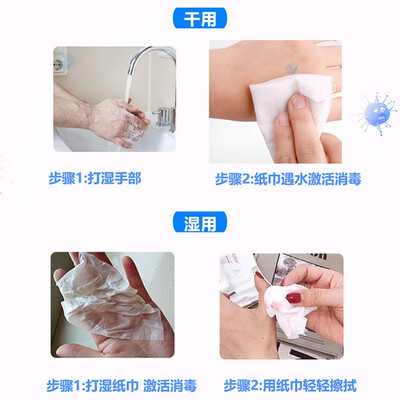 干用

步骤1:打湿手部

步骤2:纸巾遇水激活消毒

湿用

步骤1:打湿纸巾 激活消毒

步骤2:用纸巾轻轻擦拭