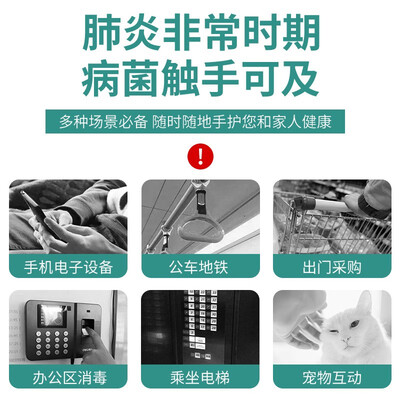 肺炎非常时期
病菌触手可及

多种场景必备 随时随地手护您和家人健康

!

手机电子设备

公车地铁

出门采购

办公区消毒

乘坐电梯

宠物互动