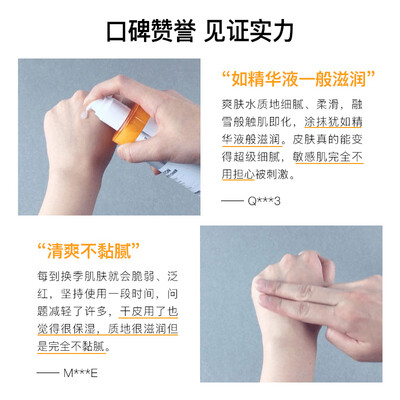 口碑赞誉 见证实力

“如精华液一般滋润”

爽肤水质地细腻、柔滑，融雪般触肌即化，涂抹犹如精华液般滋润。皮肤真的能变得超级细腻，敏感肌完全不用担心被刺激。

—— Q***3

“清爽不黏腻”

每到换季肌肤就会脆弱、泛红，坚持使用一段时间，问题减轻了许多，干皮用了也觉得很保湿，质地很滋润但是完全不黏腻。

—— M***E