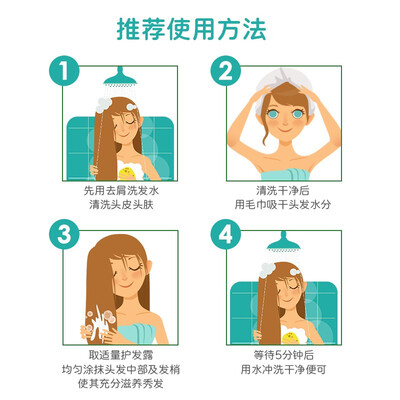 推荐使用方法

1

先用去屑洗发水
清洗头皮头肤

2

清洗干净后
用毛巾吸干头发水分

3

取适量护发露
均匀涂抹头发中部及发梢
使其充分滋养秀发

4

等待5分钟后
用水冲洗干净便可