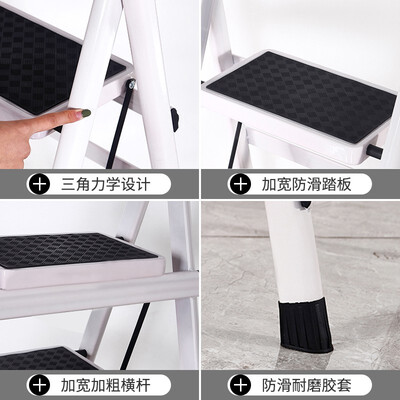 三角力学设计

加宽防滑踏板

加宽加粗横杆

防滑耐磨胶套