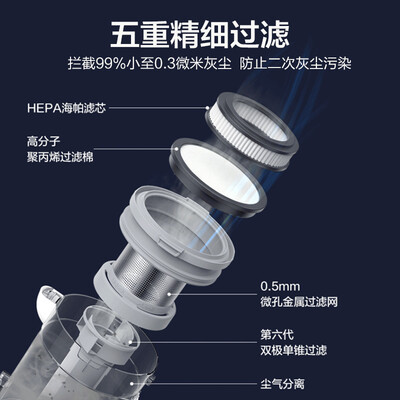 五重精细过滤
拦截99%小至0.3微米灰尘 防止二次灰尘污染

HEPA海帕滤芯

高分子
聚丙烯过滤棉

0.5mm
微孔金属过滤网

第六代
双极单锥过滤

尘气分离