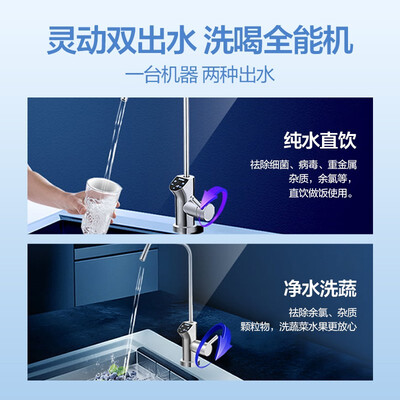 灵动双出水 洗喝全能机

一台机器 两种出水

纯水直饮

祛除细菌、病毒、重金属杂质，余氯等，直饮做饭使用。

净水洗蔬

祛除余氯、杂质颗粒物，洗蔬菜水果更放心