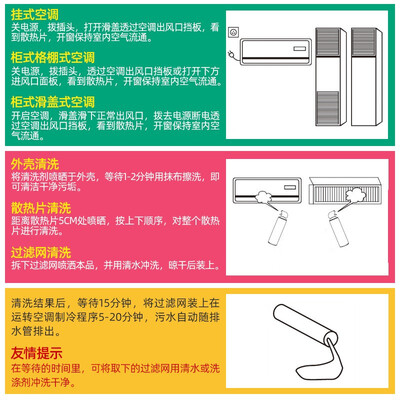 挂式空调
关电源，拔插头，打开滑盖透过空调出风口挡板，看到散热片，开窗保持室内空气流通。

柜式格栅式空调
关电源，拔插头，透过空调出风口挡板或打开下方进风口面板，看到散热片，开窗保持室内空气流通。

柜式滑盖式空调
开启空调，滑盖滑下正常出风口，拔去电源断电透过空调出风口挡板，看到散热片，开窗保持室内空气流通。

外壳清洗
将清洗剂喷晒于外壳，等待1-2分钟用抹布擦洗，即可清洁干净污垢。

散热片清洗
距离散热片5CM处喷晒，按上下顺序，对整个散热片进行清洗。

过滤网清洗
拆下过滤网喷洒本品，并用清水冲洗，晾干后装上。

清洗结果后，等待15分钟，将过滤网装上在运转空调制冷程序5-20分钟，污水自动随排水管排出。

友情提示
在等待的时间里，可将取下的过滤网用清水或洗涤剂冲洗干净。