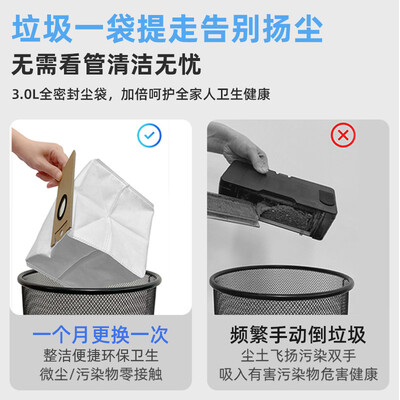 垃圾一袋提走告别扬尘

无需看管清洁无忧

3.0L全密封尘袋，加倍呵护全家人卫生健康

一个月更换一次

整洁便捷环保卫生

微尘/污染物零接触

频繁手动倒垃圾

尘土飞扬污染双手

吸入有害污染物危害健康