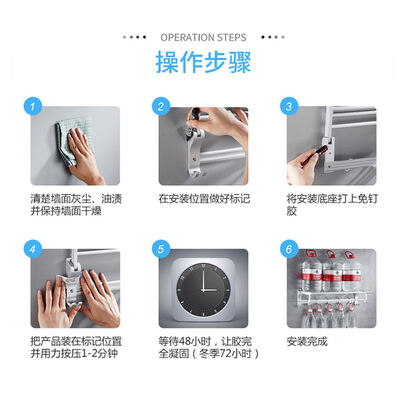 OPERATION STEPS

操作步骤

1

清楚墙面灰尘、油渍并保持墙面干燥

2

在安装位置做好标记

3

将安装底座打上免钉胶

4

把产品装在标记位置并用力按压1-2分钟

5

等待48小时，让胶完全凝固（冬季72小时）

6

安装完成