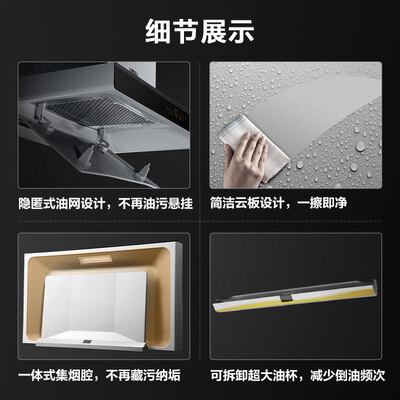 细节展示

隐匿式油网设计，不再油污悬挂

简洁云板设计，一擦即净

一体式集烟腔，不再藏污纳垢

可拆卸超大油杯，减少倒油频次