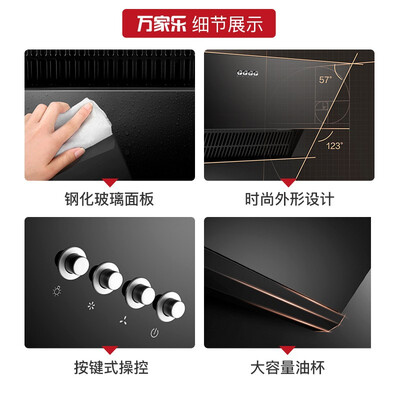 万家乐 细节展示

57°

123°

钢化玻璃面板

时尚外形设计

按键式操控

大容量油杯