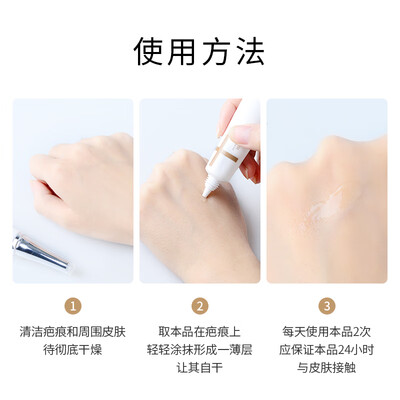 使用方法

1
清洁疤痕和周围皮肤
待彻底干燥

2
取本品在疤痕上
轻轻涂抹形成一薄层
让其自干

3
每天使用本品2次
应保证本品24小时
与皮肤接触