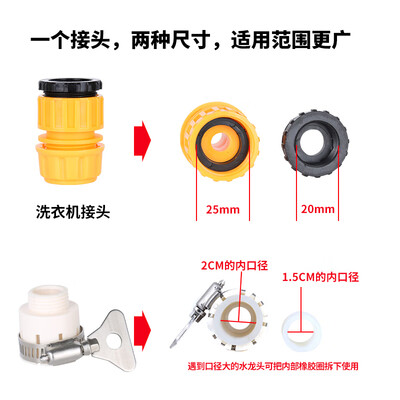 一个接头，两种尺寸，适用范围更广

洗衣机接头

25mm

20mm

2CM的内口径

1.5CM的内口径

遇到口径大的水龙头可把内部橡胶圈拆下使用