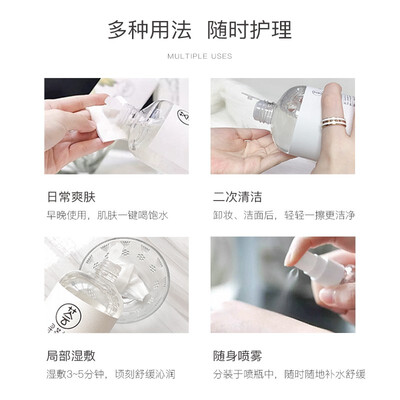 多种用法 随时护理

MULTIPLE USES

日常爽肤

早晚使用，肌肤一键喝饱水

二次清洁

卸妆、洁面后，轻轻一擦更洁净

局部湿敷

湿敷3~5分钟，顷刻舒缓沁润

随身喷雾

分装于喷瓶中，随时随地补水舒缓