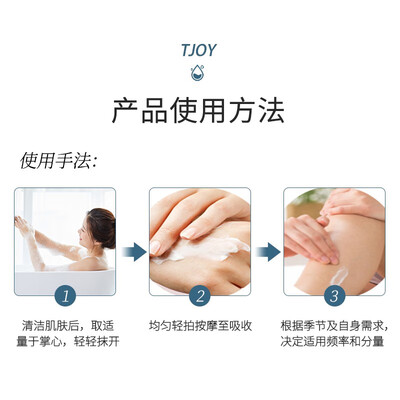 TJOY

产品使用方法

使用手法:

1

清洁肌肤后，取适量于掌心，轻轻抹开

2

均匀轻拍按摩至吸收

3

根据季节及自身需求，决定适用频率和分量