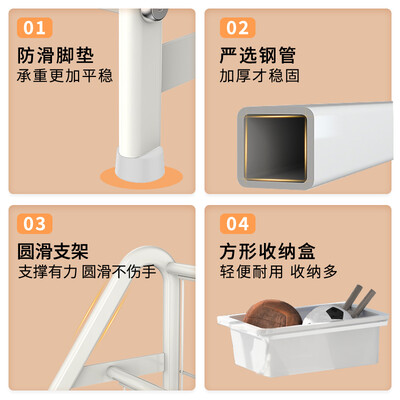 01
防滑脚垫
承重更加平稳

02
严选钢管
加厚才稳固

03
圆滑支架
支撑有力 圆滑不伤手

04
方形收纳盒
轻便耐用 收纳多