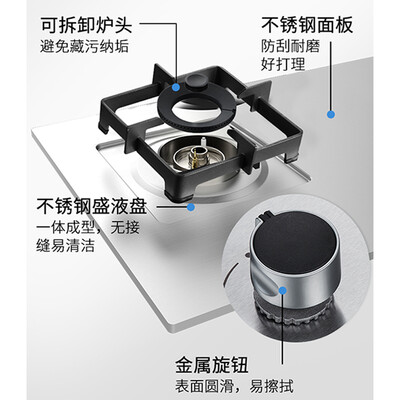 可拆卸炉头
避免藏污纳垢

不锈钢面板
防刮耐磨
好打理

不锈钢盛液盘
一体成型，无接缝易清洁

金属旋钮
表面圆滑，易擦拭