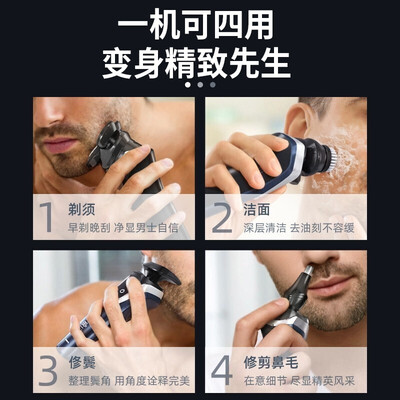 一机可四用
变身精致先生

1 剃须
早剃晚刮 净显男士自信

2 洁面
深层清洁 去油刻不容缓

3 修鬓
整理鬓角 用角度诠释完美

4 修剪鼻毛
在意细节 尽显精英风采