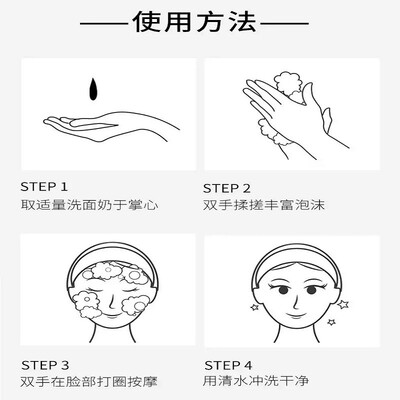 ——使用方法——

STEP 1
取适量洗面奶于掌心

STEP 2
双手揉搓丰富泡沫

STEP 3
双手在脸部打圈按摩

STEP 4
用清水冲洗干净