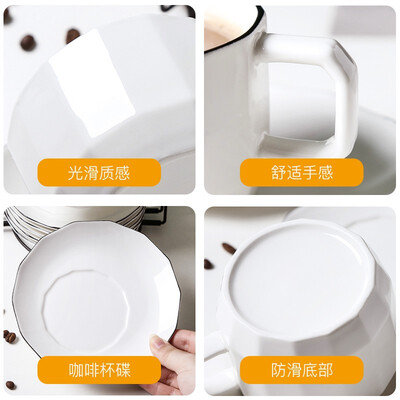 光滑质感

舒适手感

咖啡杯碟

防滑底部