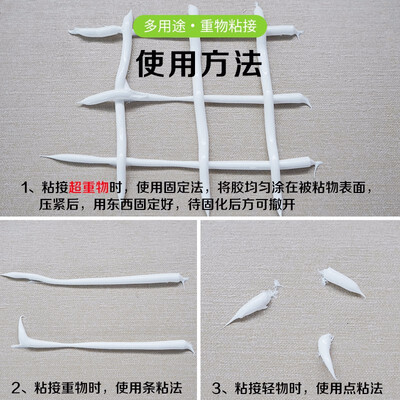 多用途・重物粘接

使用方法

1、粘接超重物时，使用固定法，将胶均匀涂在被粘物表面，压紧后，用东西固定好，待固化后方可撤开

2、粘接重物时，使用条粘法

3、粘接轻物时，使用点粘法