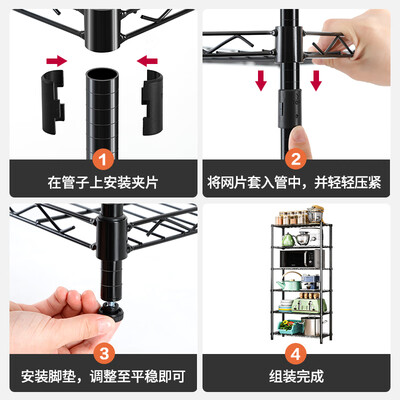 1
在管子上安装夹片

2
将网片套入管中，并轻轻压紧

3
安装脚垫，调整至平稳即可

4
组装完成