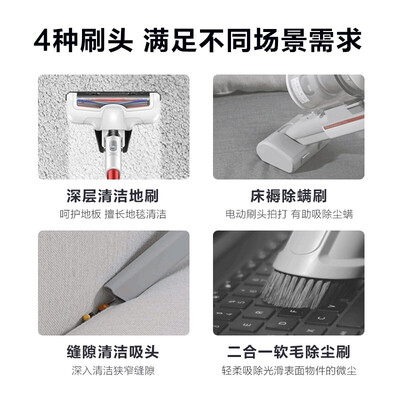 4种刷头 满足不同场景需求

深层清洁地刷
呵护地板 擅长地毯清洁

床褥除螨刷
电动刷头拍打 有助吸除尘螨

缝隙清洁吸头
深入清洁狭窄缝隙

二合一软毛除尘刷
轻柔吸除光滑表面物件的微尘