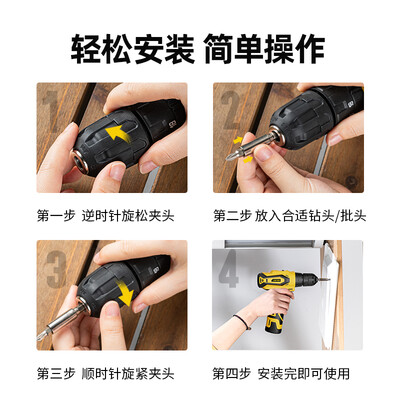 轻松安装 简单操作

1

第一步 逆时针旋松夹头

2

第二步 放入合适钻头/批头

3

第三步 顺时针旋紧夹头

4

第四步 安装完即可使用