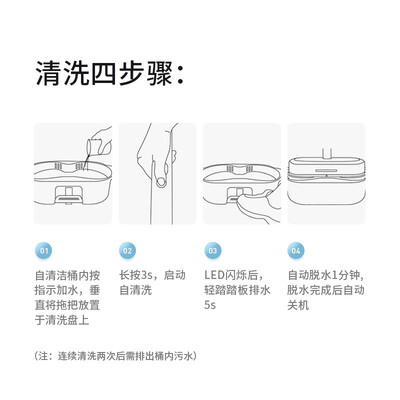 清洗四步骤：

01
自清洁桶内按指示加水，垂直将拖把放置于清洗盘上

02
长按3s，启动自清洗

03
LED闪烁后，轻踏踏板排水5s

04
自动脱水1分钟，脱水完成后自动关机

（注：连续清洗两次后需排出桶内污水）