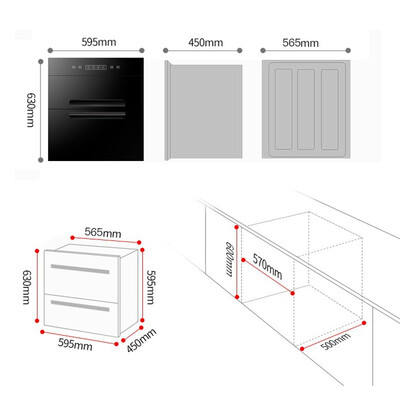 595mm
450mm
565mm
630mm

565mm
630mm
595mm
595mm
450mm

600mm
570mm
500mm