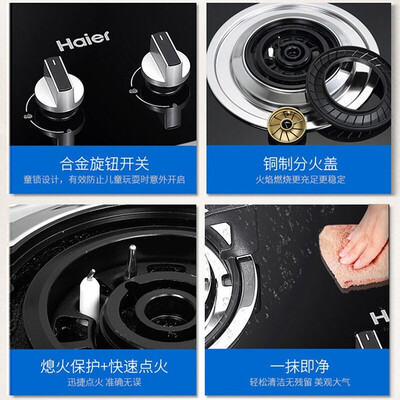 Haier

合金旋钮开关
童锁设计，有效防止儿童玩耍时意外开启

铜制分火盖
火焰燃烧更充足更稳定

熄火保护+快速点火
迅捷点火 准确无误

H

一抹即净
轻松清洁无残留 美观大气